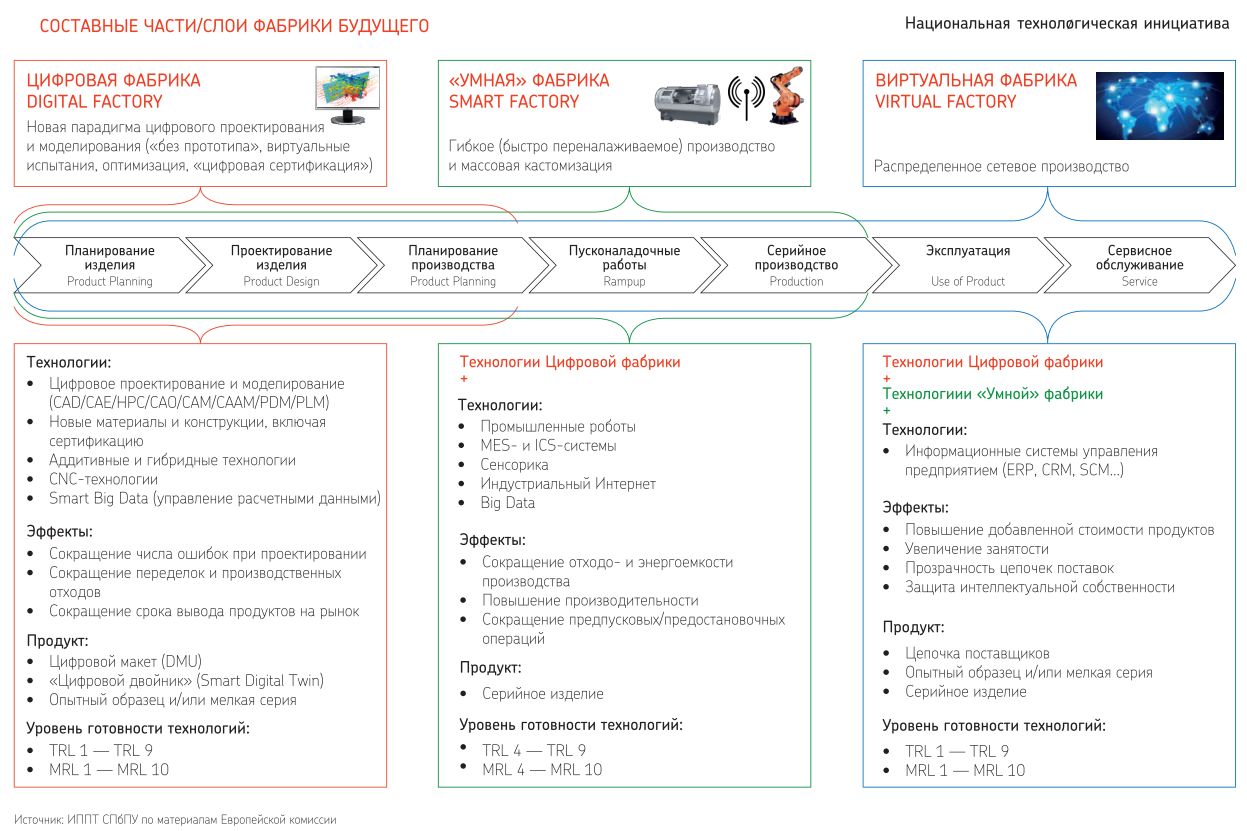 СОСТАВНЫЕ ЧАСТИ/СЛОИ ФАБРИКИ БУДУЩЕГО

Национальная технологическая инициатива

ЦИФРОВАЯ ФАБРИКА
DIGITAL FACTORY
Новая парадигма цифрового проектирования и моделирования («без прототипа», виртуальные испытания, оптимизация, «цифровая сертификация»)

«УМНАЯ» ФАБРИКА
SMART FACTORY
Гибкое (быстро переналаживаемое) производство и массовая кастомизация

ВИРТУАЛЬНАЯ ФАБРИКА
VIRTUAL FACTORY
Распределенное сетевое производство

Планирование изделия
Product Planning

Проектирование изделия
Product Design

Планирование производства
Product Planning

Пусконаладочные работы
Rampup

Серийное производство
Production

Эксплуатация
Use of Product

Сервисное обслуживание
Service

Технологии:
• Цифровое проектирование и моделирование (CAD/CAE/HPC/CAO/CAM/CAAM/PDM/PLM)
• Новые материалы и конструкции, включая сертификацию
• Аддитивные и гибридные технологии
• CNC-технологии
• Smart Big Data (управление расчетными данными)

Эффекты:
• Сокращение числа ошибок при проектировании
• Сокращение переделок и производственных отходов
• Сокращение срока вывода продуктов на рынок

Продукт:
• Цифровой макет (DMU)
• «Цифровой двойник» (Smart Digital Twin)
• Опытный образец и/или мелкая серия

Уровень готовности технологий:
• TRL 1 — TRL 9
• MRL 1 — MRL 10

Технологии Цифровой фабрики
+
Технологии:
• Промышленные роботы
• MES- и ICS-системы
• Сенсорика
• Индустриальный Интернет
• Big Data

Эффекты:
• Сокращение отходо- и энергоемкости производства
• Повышение производительности
• Сокращение предпусковых/предостановочных операций

Продукт:
• Серийное изделие

Уровень готовности технологий:
• TRL 4 — TRL 9
• MRL 4 — MRL 10

Технологии Цифровой фабрики
+
Технологиии «Умной» фабрики
+
Технологии:
• Информационные системы управления предприятием (ERP, CRM, SCM...)

Эффекты:
• Повышение добавленной стоимости продуктов
• Увеличение занятости
• Прозрачность цепочек поставок
• Защита интеллектуальной собственности

Продукт:
• Цепочка поставщиков
• Опытный образец и/или мелкая серия
• Серийное изделие

Уровень готовности технологий:
• TRL 1 — TRL 9
• MRL 1 — MRL 10

Источник: ИППТ СПбПУ по материалам Европейской комиссии