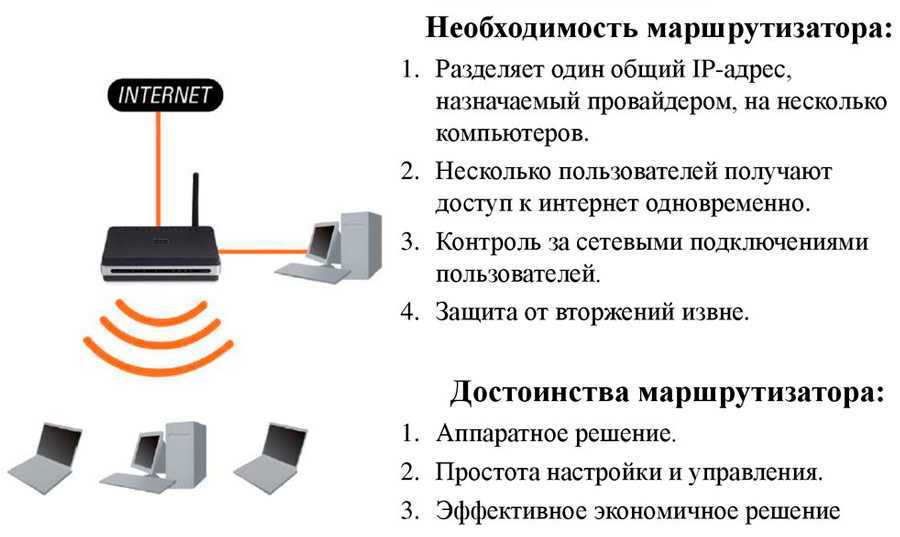 INTERNET

Необходимость маршрутизатора:

1. Разделяет один общий IP-адрес, назначаемый провайдером, на несколько компьютеров.
2. Несколько пользователей получают доступ к интернет одновременно.
3. Контроль за сетевыми подключениями пользователей.
4. Защита от вторжений извне.

Достоинства маршрутизатора:

1. Аппаратное решение.
2. Простота настройки и управления.
3. Эффективное экономичное решение